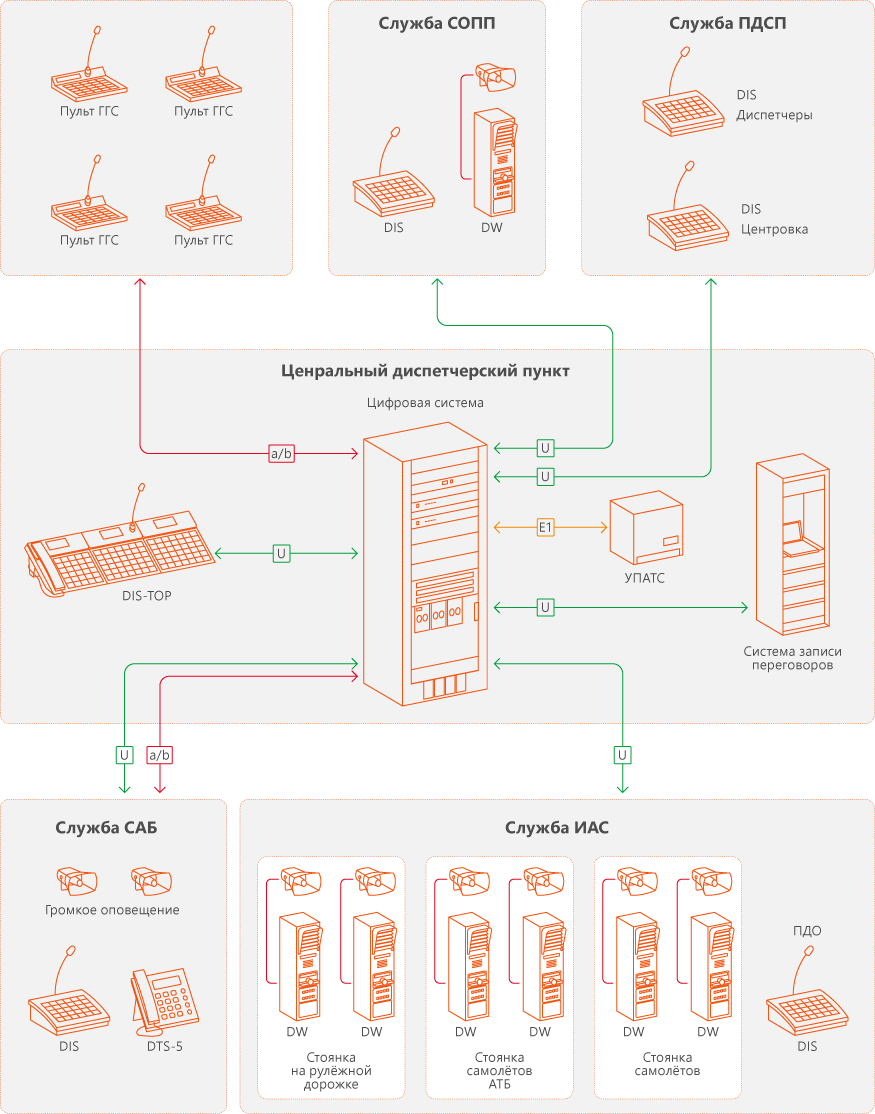 Пульт ГГС
Пульт ГГС
Пульт ГГС
Пульт ГГС

Служба СОПП

DIS
DW

Служба ПДСП

DIS
Диспетчеры

DIS
Центровка

Ценральный диспетчерский пункт

Цифровая система

a/b
U
U
E1
U
U

DIS-TOP

УПАТС

Система записи переговоров

U
a/b
U

Служба САБ

Громкое оповещение

DIS
DTS-5

Служба ИАС

DW
DW
Стоянка на рулёжной дорожке

DW
DW
Стоянка самолётов АТБ

DW
DW
Стоянка самолётов

ПДО
DIS