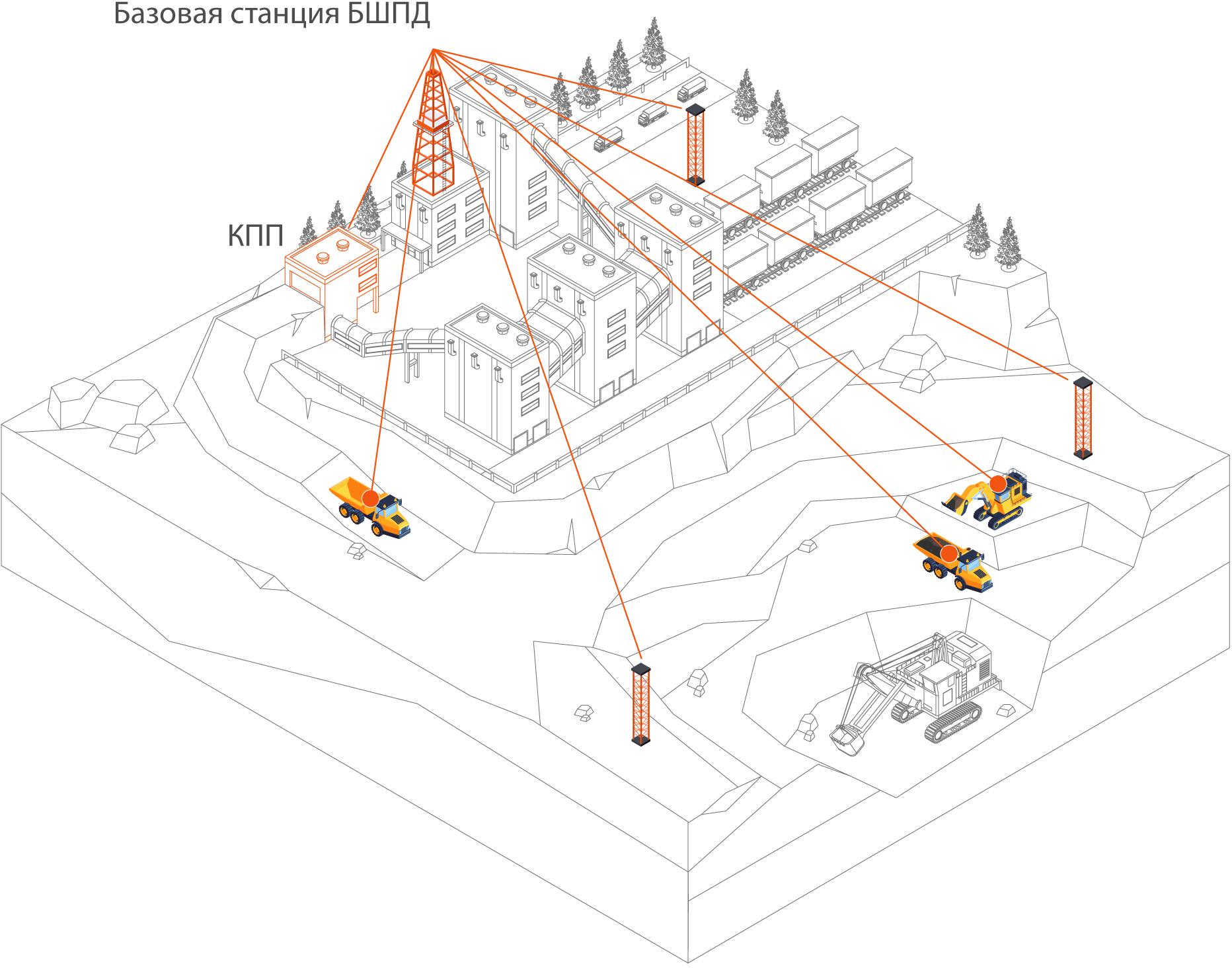 Базовая станция БШПД

КПП